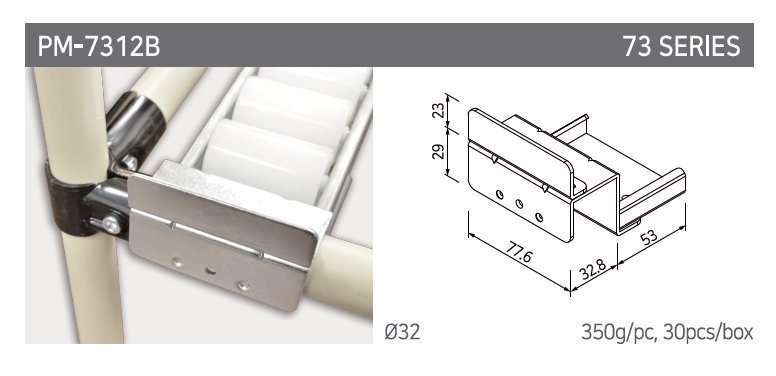 PM-7312B

73 SERIES

23

29

77.6

32.8

53

Ø32

350g/pc, 30pcs/box