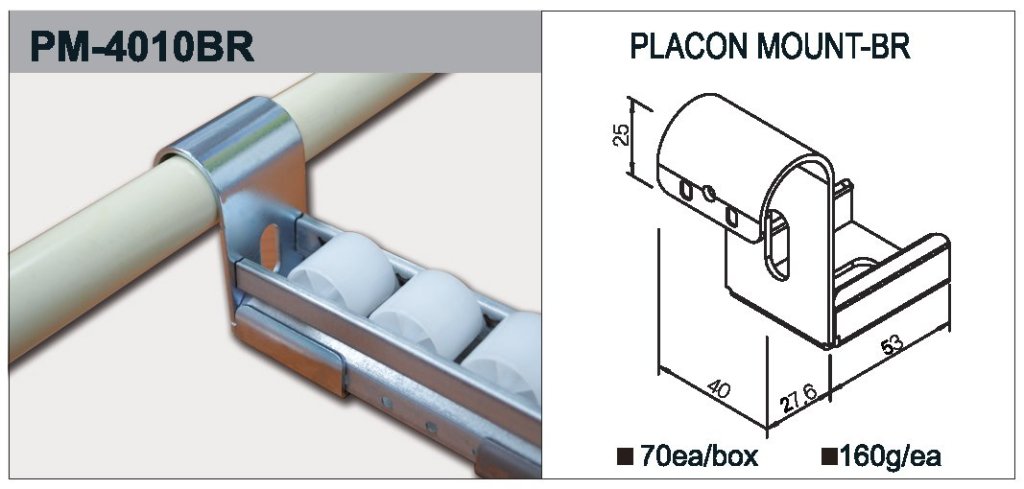 PM-4010BR

PLACON MOUNT-BR

25

40

27.6

53

■70ea/box ■160g/ea