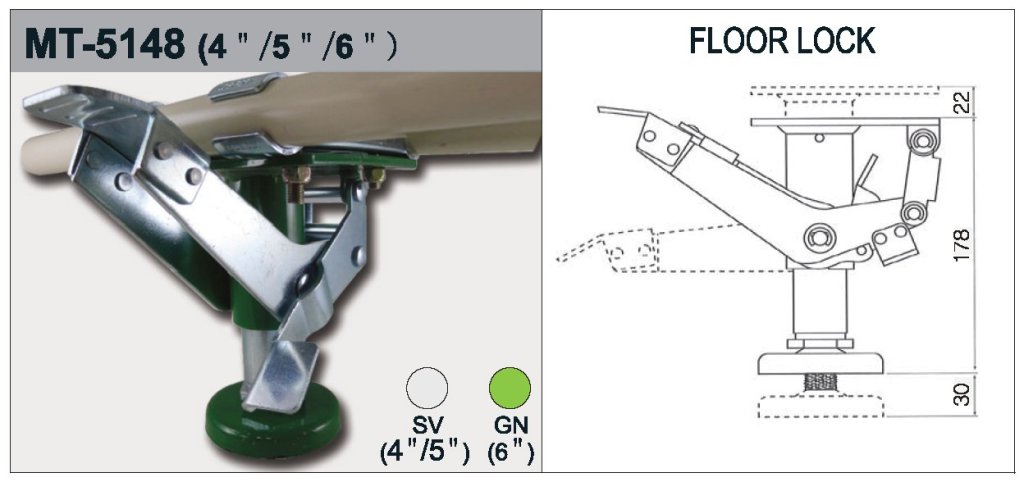 MT-5148 (4 " /5 " /6 " )

SV (4"/5")

GN (6")

FLOOR LOCK

22

178

30